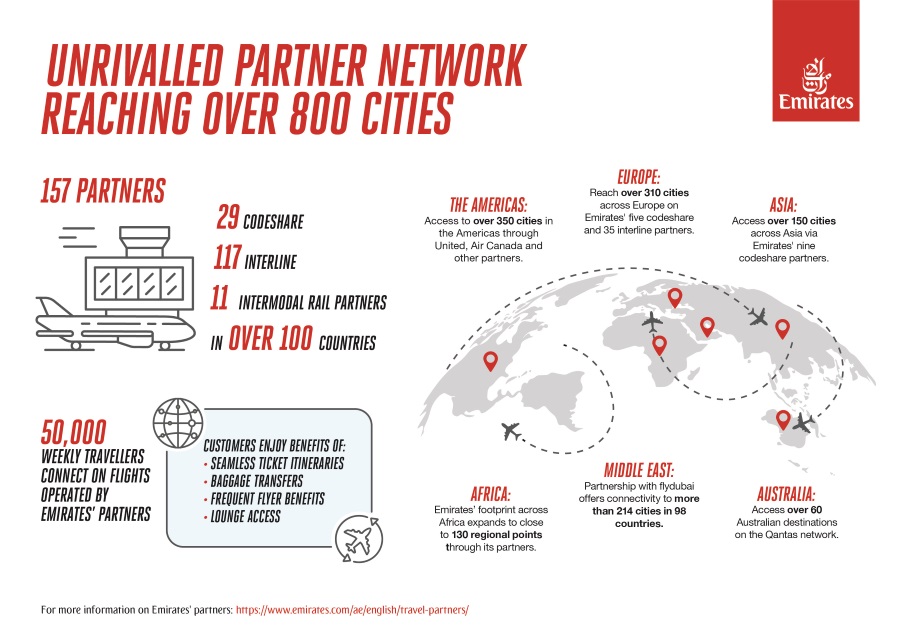 UNRIVALLED PARTNER NETWORK REACHING OVER 800 CITIES

Emirates

157 PARTNERS

29 CODESHARE

117 INTERLINE

11 INTERMODAL RAIL PARTNERS

IN OVER 100 COUNTRIES

50,000 WEEKLY TRAVELLERS CONNECT ON FLIGHTS OPERATED BY EMIRATES' PARTNERS

CUSTOMERS ENJOY BENEFITS OF:
• SEAMLESS TICKET ITINERARIES
• BAGGAGE TRANSFERS
• FREQUENT FLYER BENEFITS
• LOUNGE ACCESS

THE AMERICAS:
Access to over 350 cities in the Americas through United, Air Canada and other partners.

EUROPE:
Reach over 310 cities across Europe on Emirates' five codeshare and 35 interline partners.

ASIA:
Access over 150 cities across Asia via Emirates' nine codeshare partners.

AFRICA:
Emirates' footprint across Africa expands to close to 130 regional points through its partners.

MIDDLE EAST:
Partnership with flydubai offers connectivity to more than 214 cities in 98 countries.

AUSTRALIA:
Access over 60 Australian destinations on the Qantas network.

For more information on Emirates' partners: https://www.emirates.com/ae/english/travel-partners/